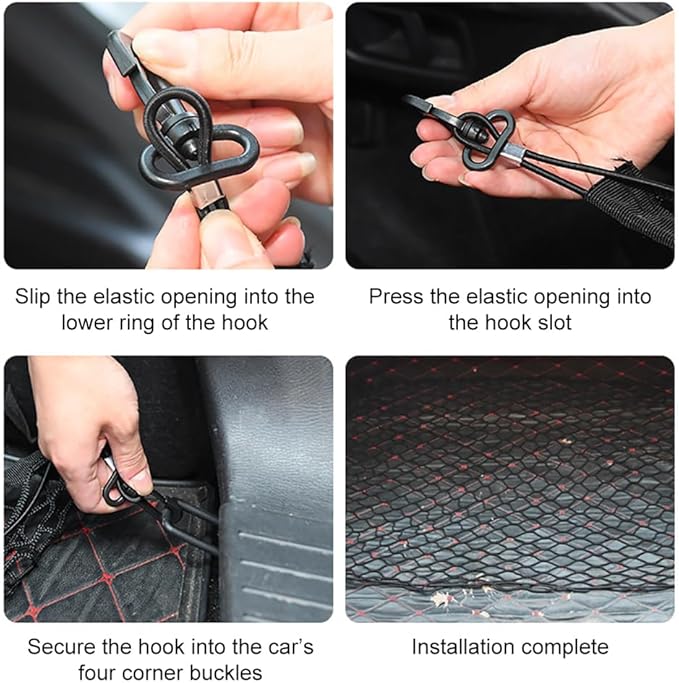 Slip the elastic opening into the lower ring of the hook

Press the elastic opening into the hook slot

Secure the hook into the car's four corner buckles

Installation complete