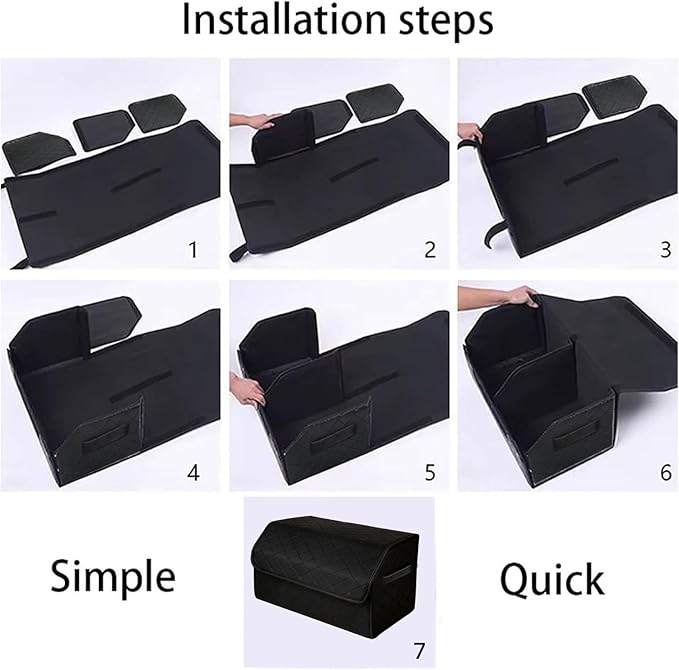 Installation steps

1

2

3

4

5

6

Simple

7

Quick