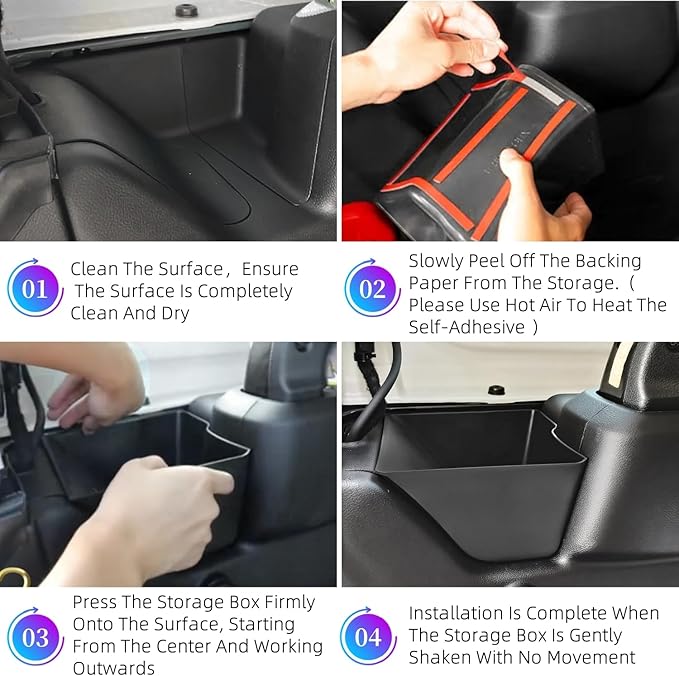 01

Clean The Surface，Ensure The Surface Is Completely Clean And Dry

02

Slowly Peel Off The Backing Paper From The Storage.（Please Use Hot Air To Heat The Self-Adhesive ）

03

Press The Storage Box Firmly Onto The Surface, Starting From The Center And Working Outwards

04

Installation Is Complete When The Storage Box Is Gently Shaken With No Movement