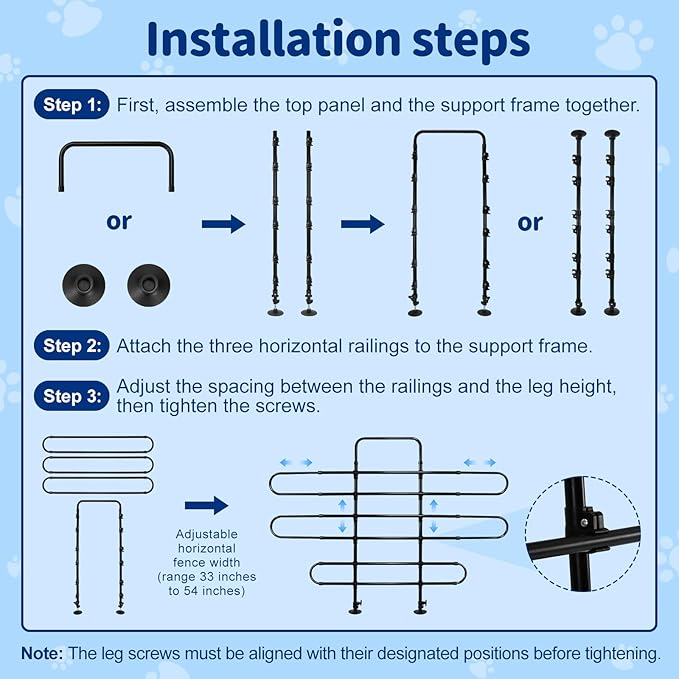 Installation steps

Step 1: First, assemble the top panel and the support frame together.

or

or

Step 2: Attach the three horizontal railings to the support frame.

Step 3: Adjust the spacing between the railings and the leg height, then tighten the screws.

Adjustable horizontal fence width (range 33 inches to 54 inches)

Note: The leg screws must be aligned with their designated positions before tightening.