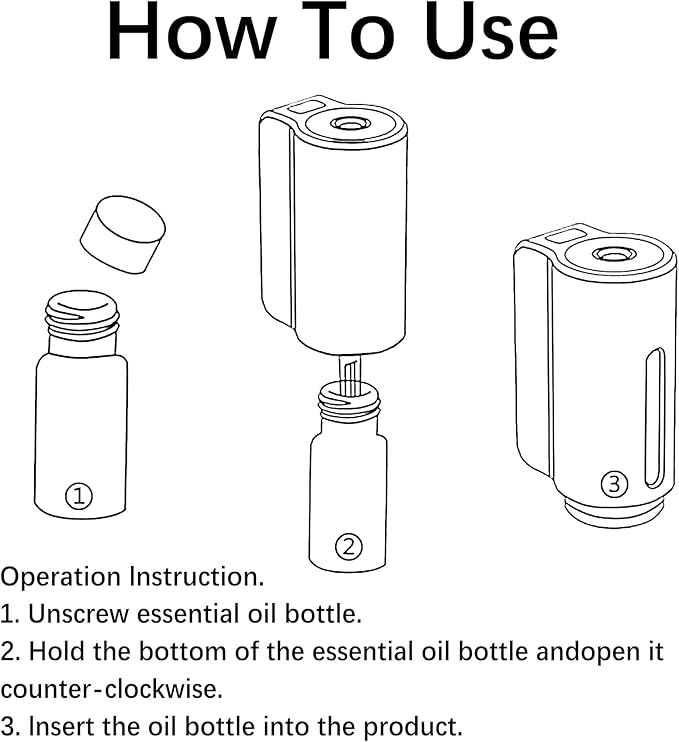 How To Use

①

②

③

Operation Instruction.
1. Unscrew essential oil bottle.
2. Hold the bottom of the essential oil bottle andopen it counter-clockwise.
3. Insert the oil bottle into the product.