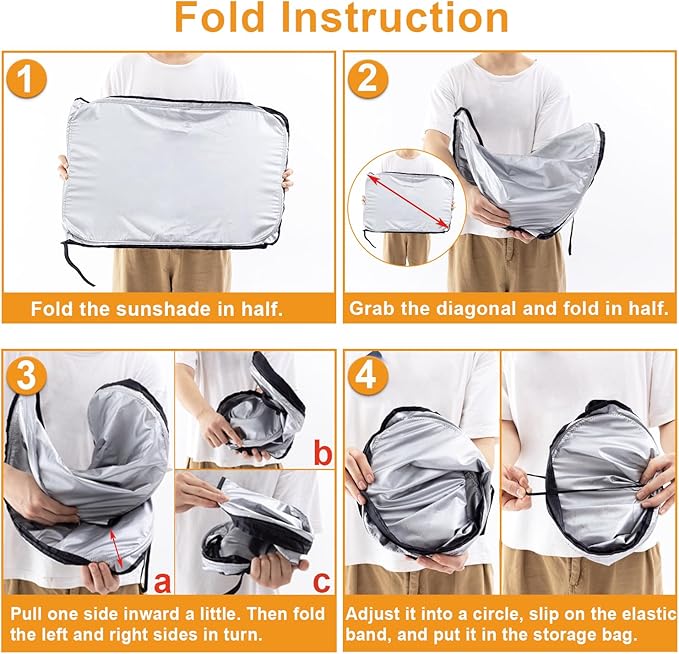 Fold Instruction

1

Fold the sunshade in half.

2

Grab the diagonal and fold in half.

3

a

b

c

Pull one side inward a little. Then fold the left and right sides in turn.

4

Adjust it into a circle, slip on the elastic band, and put it in the storage bag.