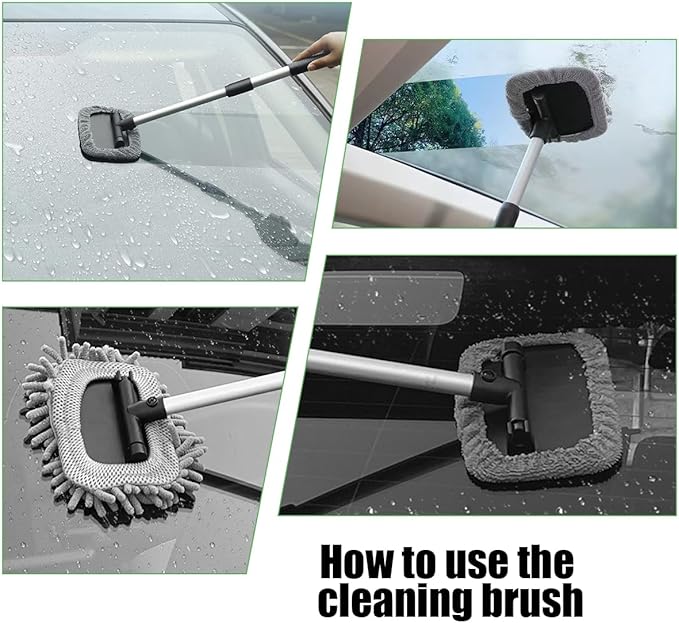 How to use the cleaning brush