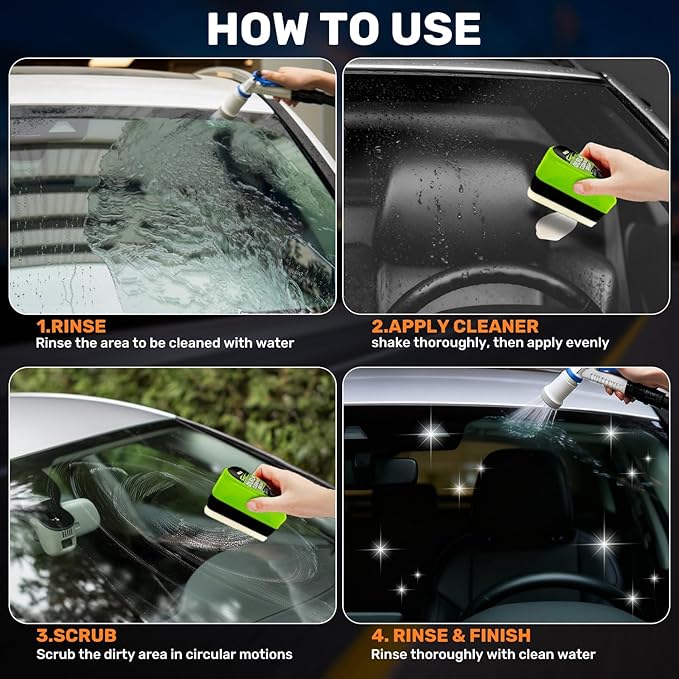 HOW TO USE

1.RINSE
Rinse the area to be cleaned with water

2.APPLY CLEANER
shake thoroughly, then apply evenly

3.SCRUB
Scrub the dirty area in circular motions

4. RINSE & FINISH
Rinse thoroughly with clean water