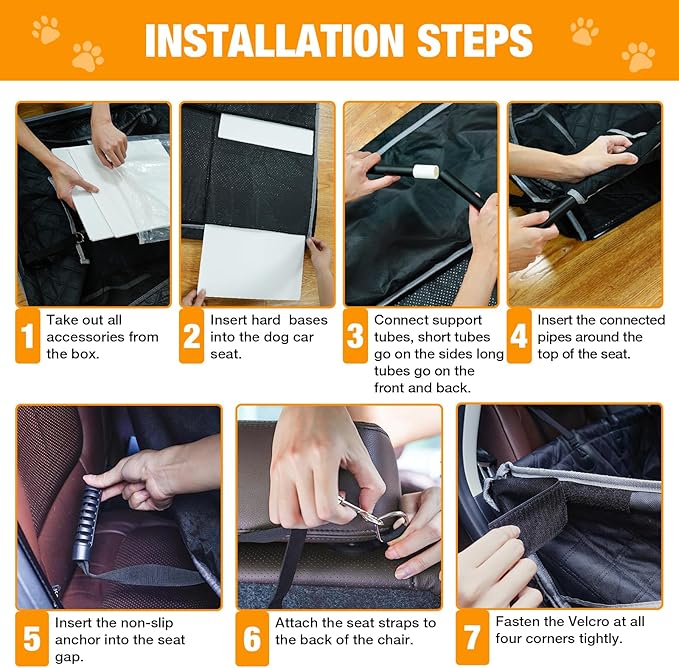 INSTALLATION STEPS

1 Take out all accessories from the box.

2 Insert hard bases into the dog car seat.

3 Connect support tubes, short tubes go on the sides long tubes go on the front and back.

4 Insert the connected pipes around the top of the seat.

5 Insert the non-slip anchor into the seat gap.

6 Attach the seat straps to the back of the chair.

7 Fasten the Velcro at all four corners tightly.