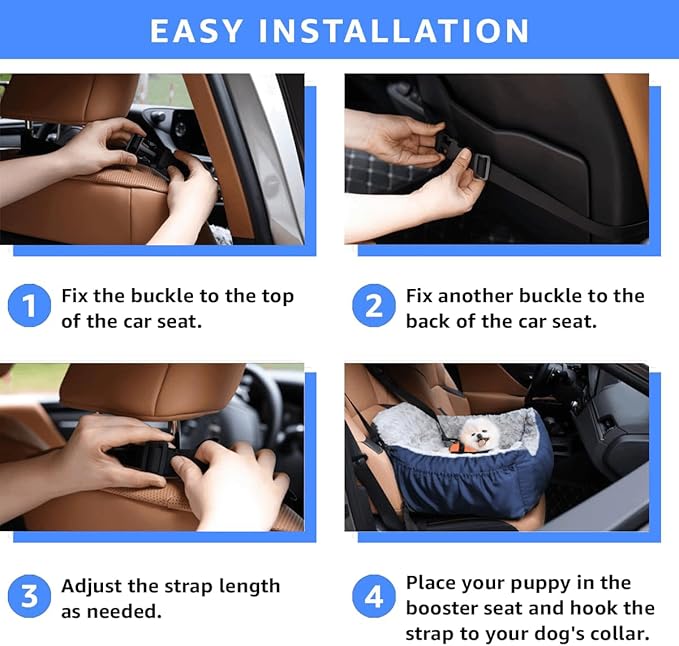 EASY INSTALLATION

1 Fix the buckle to the top of the car seat.

2 Fix another buckle to the back of the car seat.

3 Adjust the strap length as needed.

4 Place your puppy in the booster seat and hook the strap to your dog's collar.