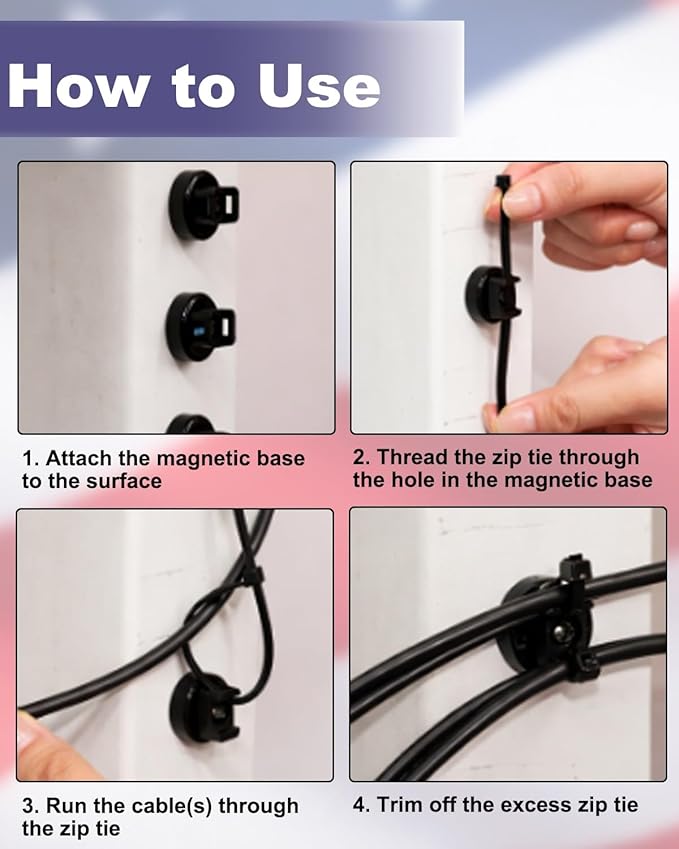 How to Use

1. Attach the magnetic base to the surface

2. Thread the zip tie through the hole in the magnetic base

3. Run the cable(s) through the zip tie

4. Trim off the excess zip tie