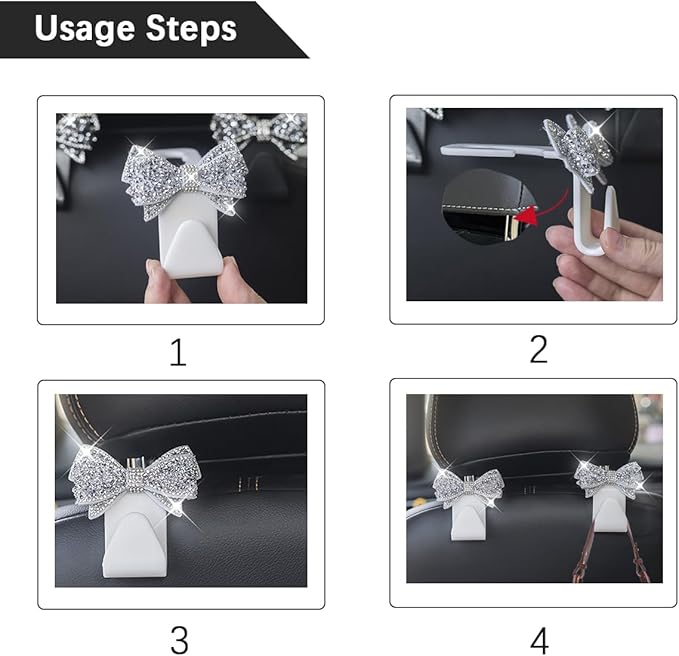 Usage Steps

1

2

3

4