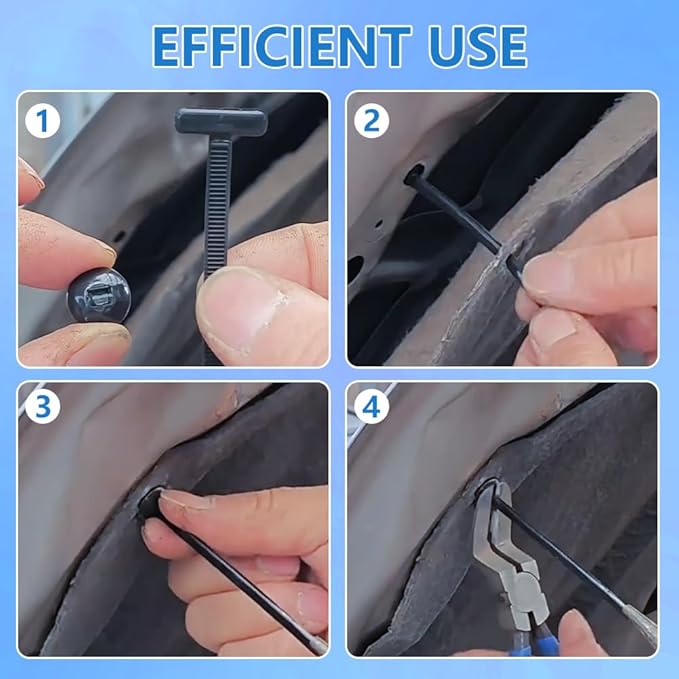 EFFICIENT USE

1

2

3

4