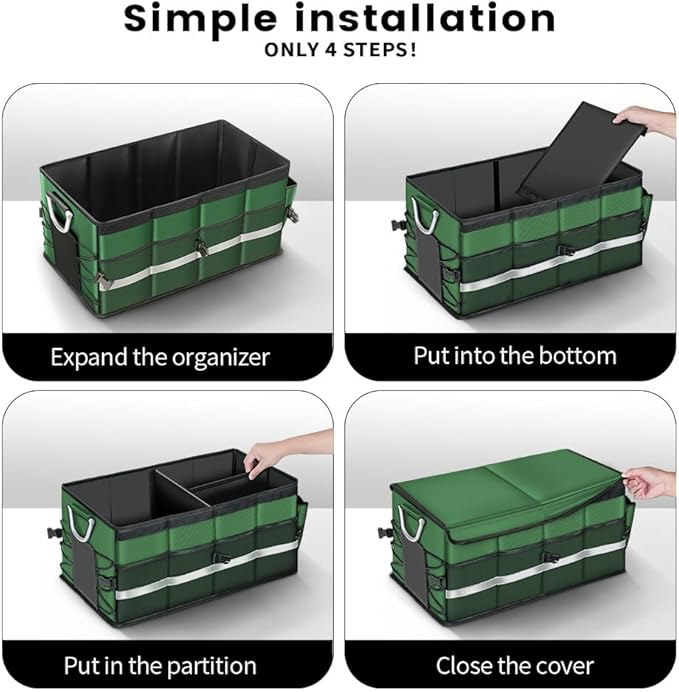 Simple installation
ONLY 4 STEPS!

Expand the organizer

Put into the bottom

Put in the partition

Close the cover