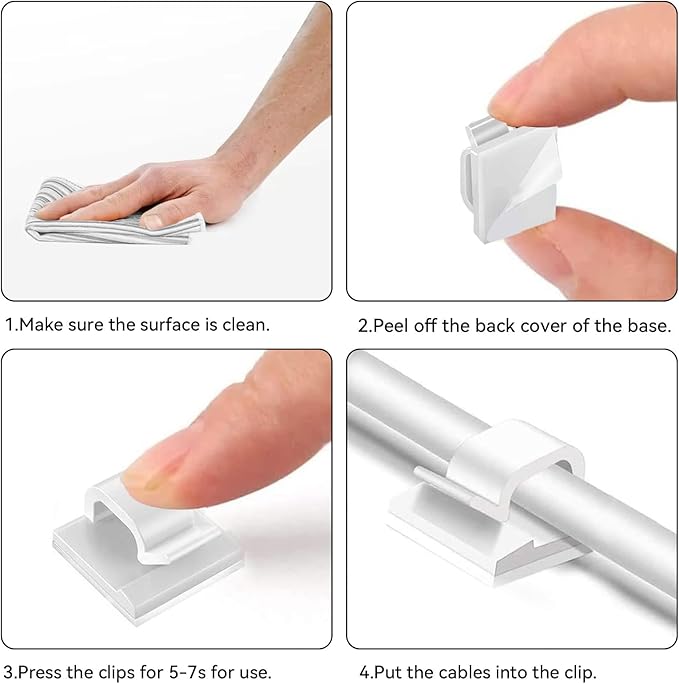 1.Make sure the surface is clean.

2.Peel off the back cover of the base.

3.Press the clips for 5-7s for use.

4.Put the cables into the clip.