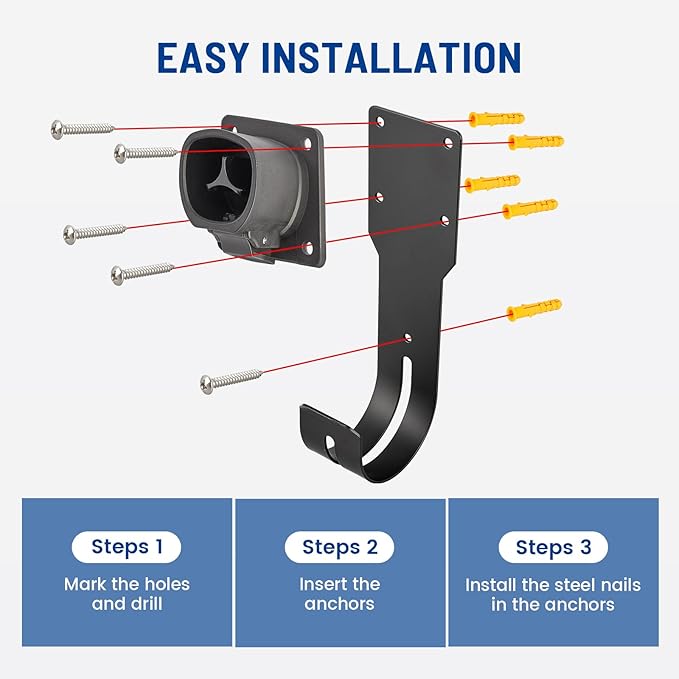 EASY INSTALLATION

Steps 1
Mark the holes and drill

Steps 2
Insert the anchors

Steps 3
Install the steel nails in the anchors