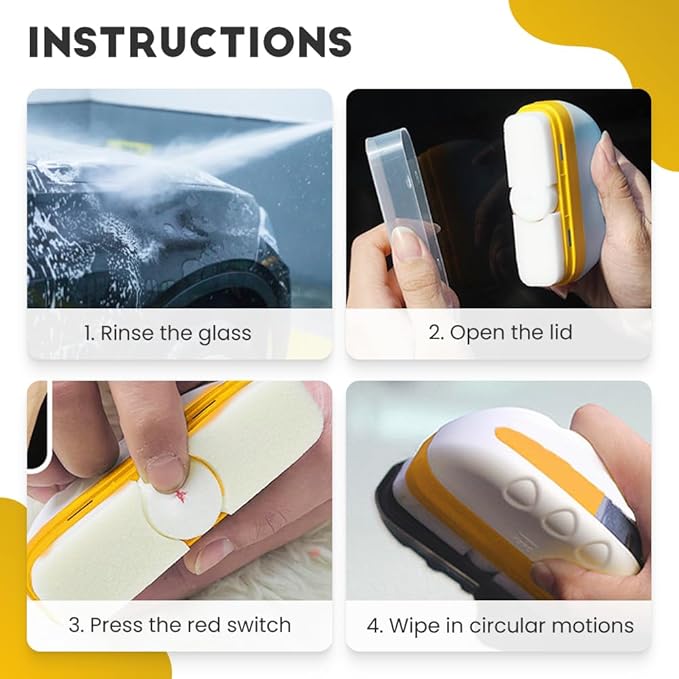 INSTRUCTIONS

1. Rinse the glass

2. Open the lid

3. Press the red switch

4. Wipe in circular motions