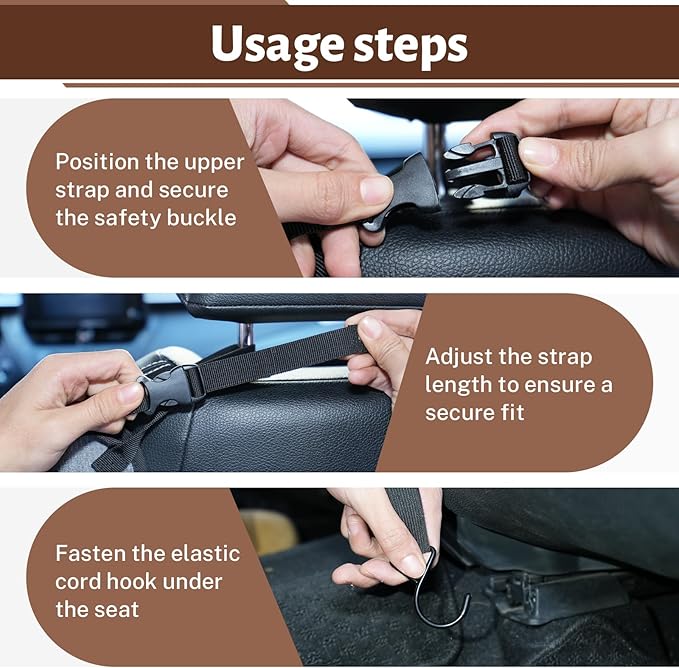 Usage steps

Position the upper strap and secure the safety buckle

Adjust the strap length to ensure a secure fit

Fasten the elastic cord hook under the seat