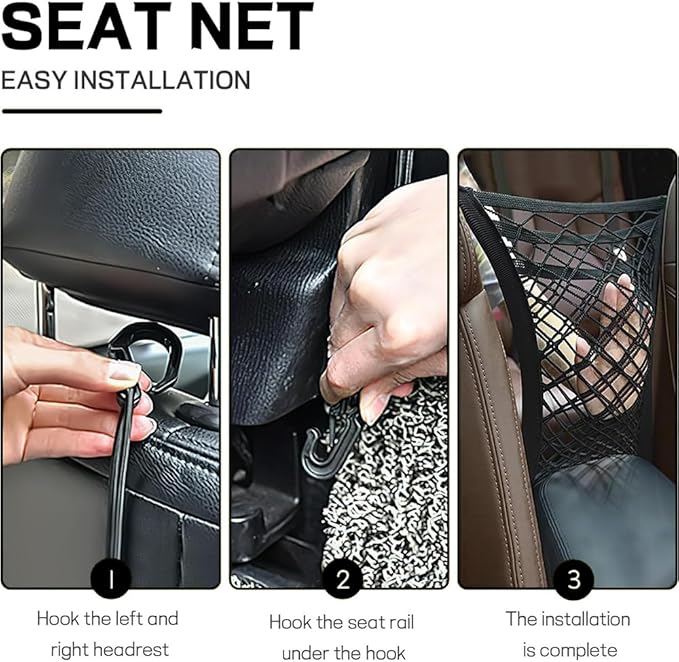 SEAT NET
EASY INSTALLATION

1
Hook the left and right headrest

2
Hook the seat rail under the hook

3
The installation is complete