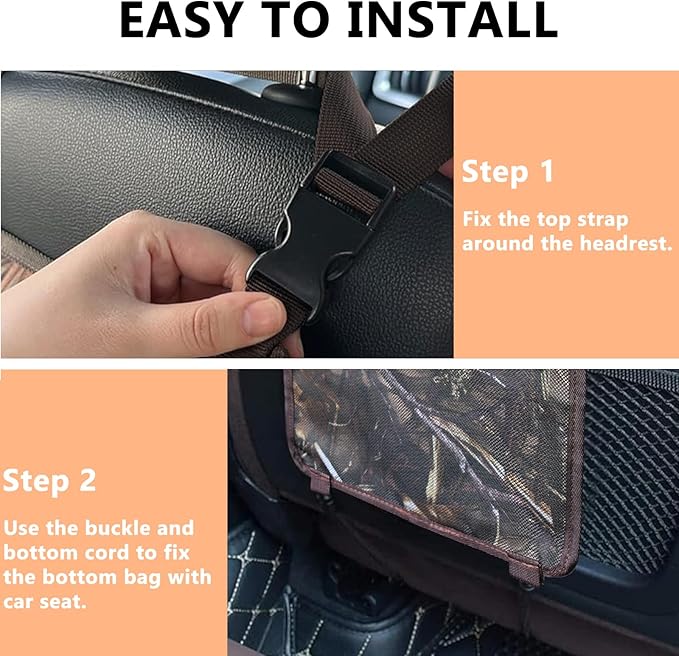 EASY TO INSTALL

Step 1

Fix the top strap around the headrest.

Step 2

Use the buckle and bottom cord to fix the bottom bag with car seat.