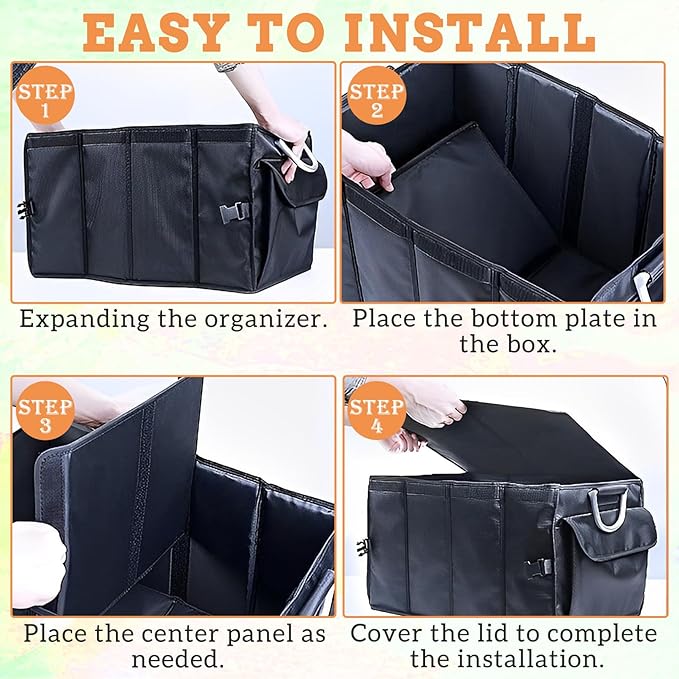 EASY TO INSTALL

STEP 1

Expanding the organizer.

STEP 2

Place the bottom plate in the box.

STEP 3

Place the center panel as needed.

STEP 4

Cover the lid to complete the installation.