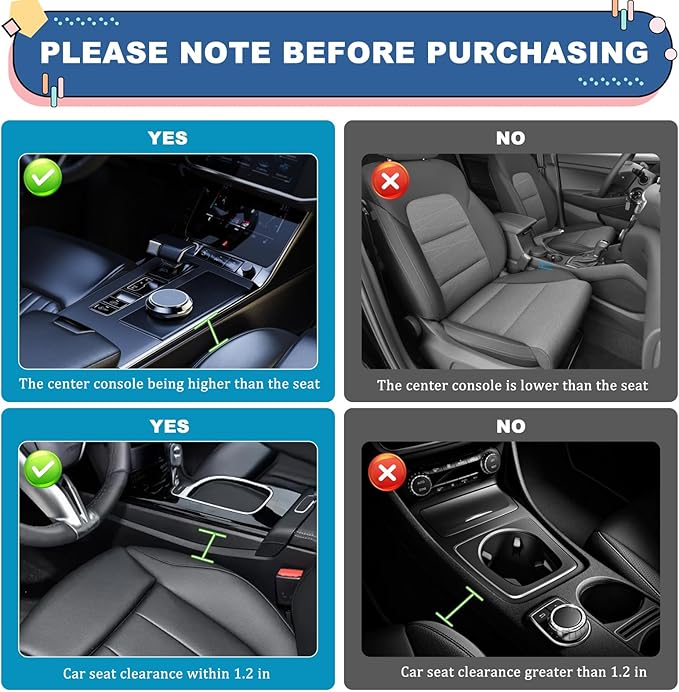 PLEASE NOTE BEFORE PURCHASING

YES

The center console being higher than the seat

NO

The center console is lower than the seat

YES

Car seat clearance within 1.2 in

NO

Car seat clearance greater than 1.2 in