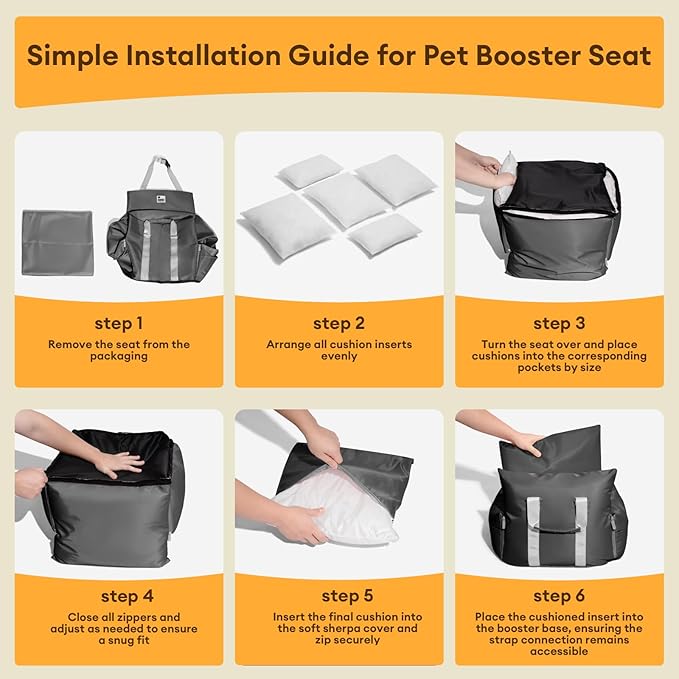 Simple Installation Guide for Pet Booster Seat

step 1
Remove the seat from the packaging

step 2
Arrange all cushion inserts evenly

step 3
Turn the seat over and place cushions into the corresponding pockets by size

step 4
Close all zippers and adjust as needed to ensure a snug fit

step 5
Insert the final cushion into the soft sherpa cover and zip securely

step 6
Place the cushioned insert into the booster base, ensuring the strap connection remains accessible