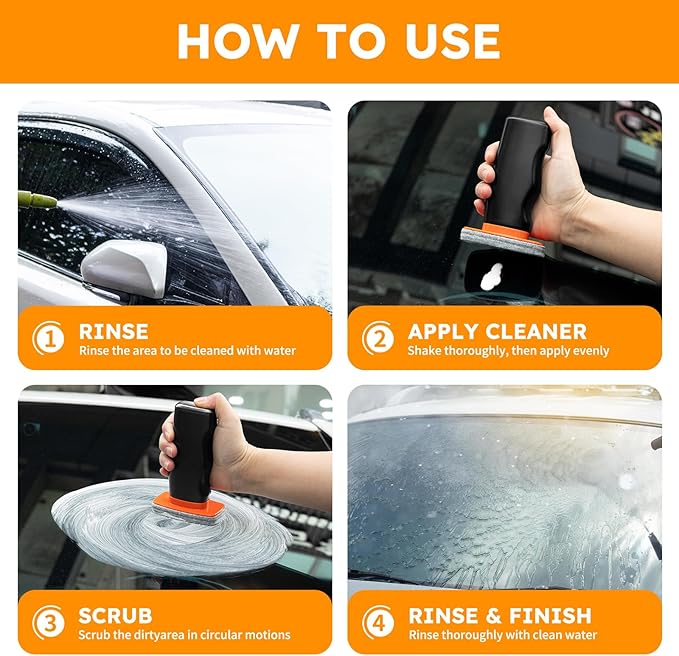 HOW TO USE

1 RINSE
Rinse the area to be cleaned with water

2 APPLY CLEANER
Shake thoroughly, then apply evenly

3 SCRUB
Scrub the dirtyarea in circular motions

4 RINSE & FINISH
Rinse thoroughly with clean water