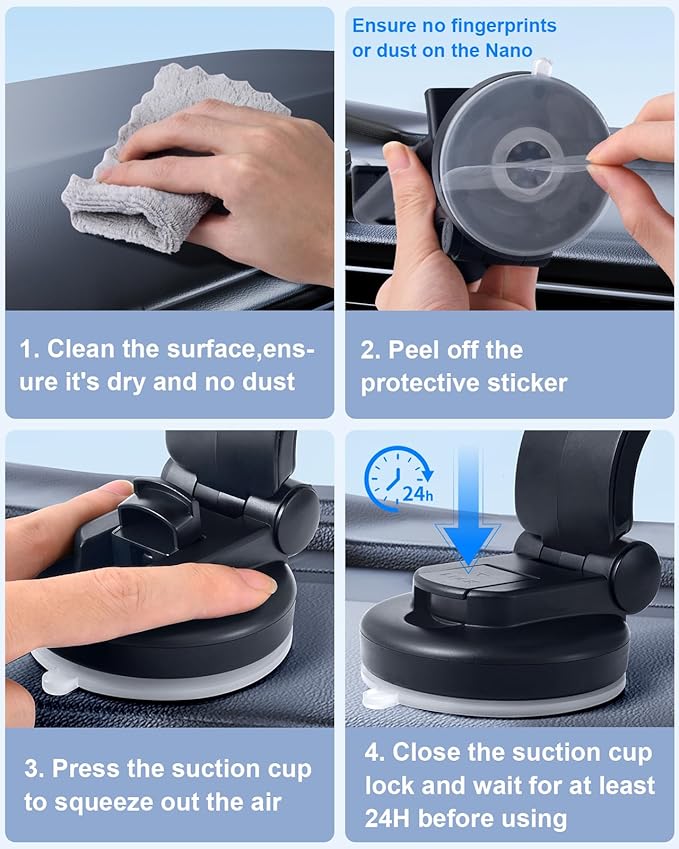 1. Clean the surface,ensure it's dry and no dust

Ensure no fingerprints or dust on the Nano

2. Peel off the protective sticker

3. Press the suction cup to squeeze out the air

24h

4. Close the suction cup lock and wait for at least 24H before using