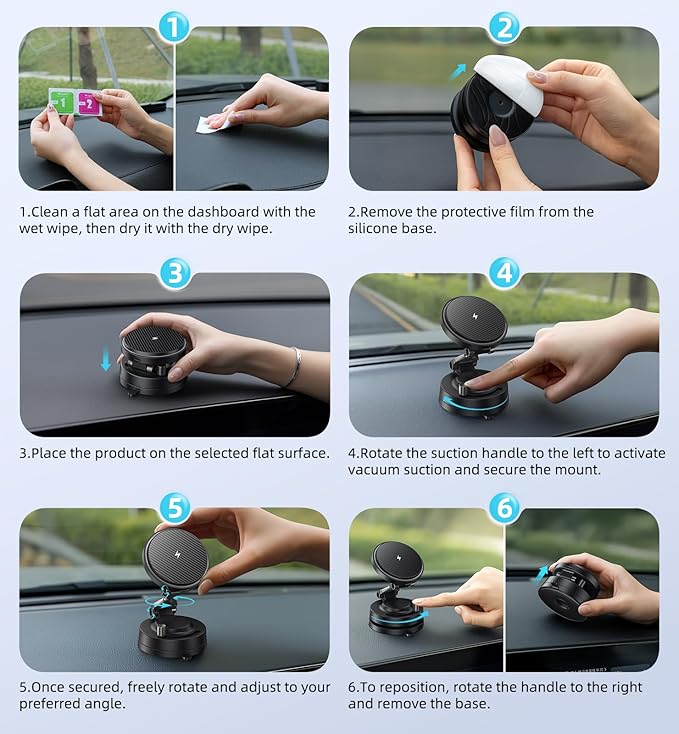 1

1 2

1.Clean a flat area on the dashboard with the wet wipe, then dry it with the dry wipe.

2

2.Remove the protective film from the silicone base.

3

3.Place the product on the selected flat surface.

4

4.Rotate the suction handle to the left to activate vacuum suction and secure the mount.

5

5.Once secured, freely rotate and adjust to your preferred angle.

6

6.To reposition, rotate the handle to the right and remove the base.