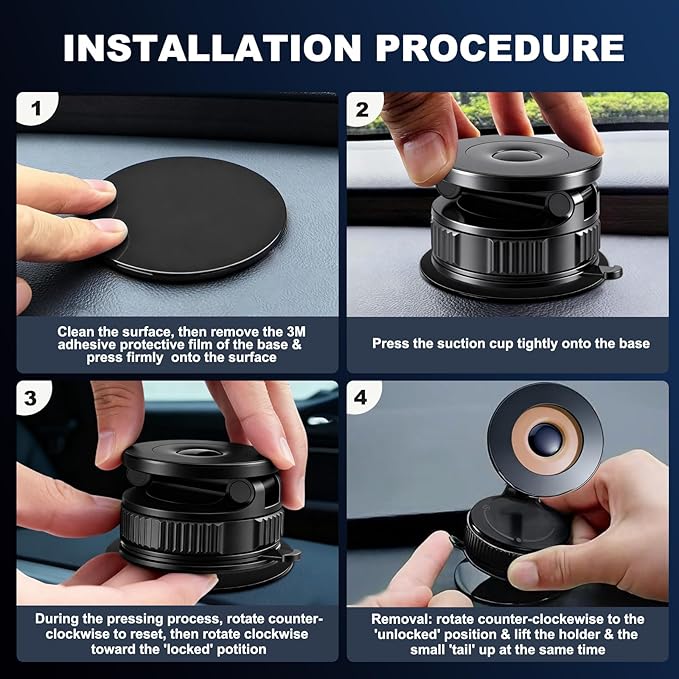 INSTALLATION PROCEDURE

1

Clean the surface, then remove the 3M adhesive protective film of the base & press firmly onto the surface

2

Press the suction cup tightly onto the base

3

During the pressing process, rotate counter-clockwise to reset, then rotate clockwise toward the 'locked' potition

4

Removal: rotate counter-clockwise to the 'unlocked' position & lift the holder & the small 'tail' up at the same time