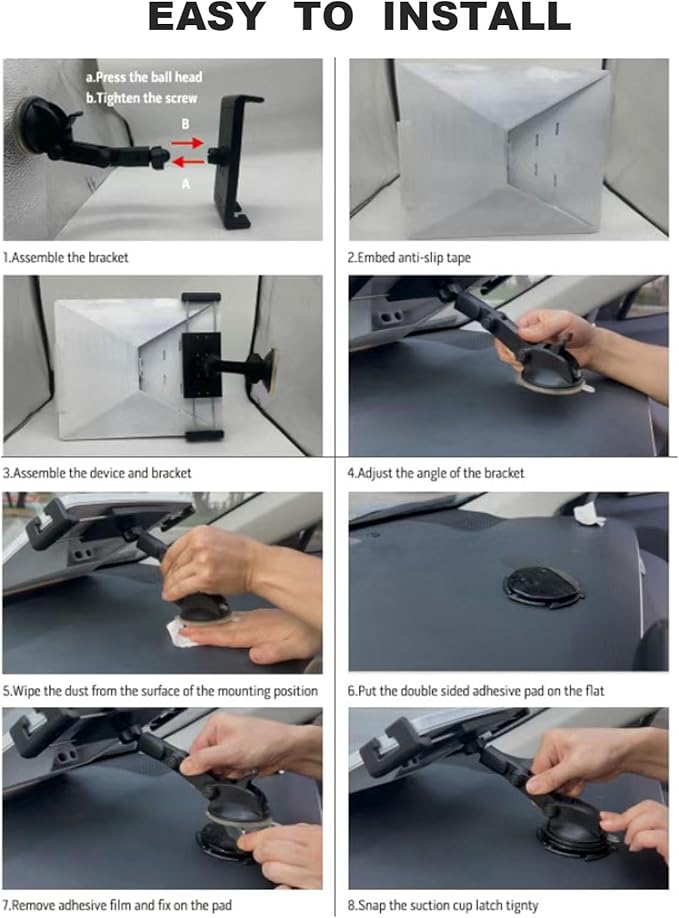 EASY TO INSTALL

a.Press the ball head
b.Tighten the screw

B

A

1.Assemble the bracket

2.Embed anti-slip tape

3.Assemble the device and bracket

4.Adjust the angle of the bracket

5.Wipe the dust from the surface of the mounting position

6.Put the double sided adhesive pad on the flat

7.Remove adhesive film and fix on the pad

8.Snap the suction cup latch tignty