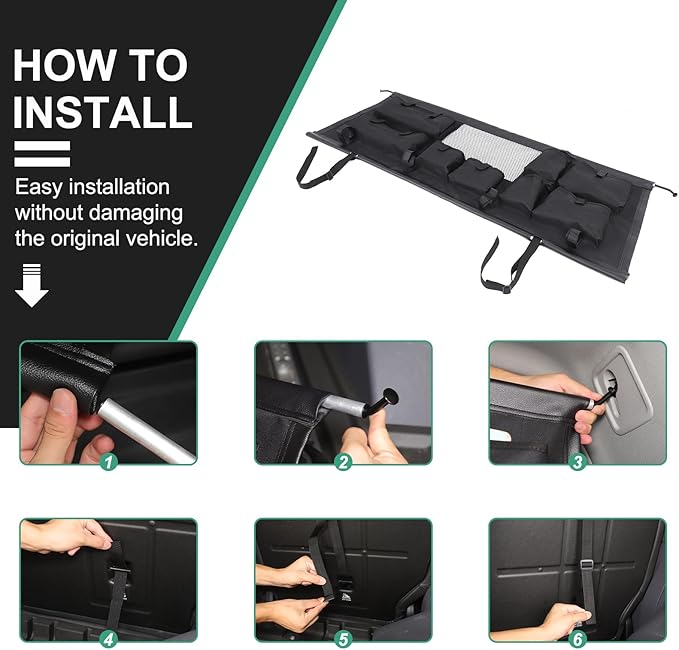 HOW TO INSTALL

Easy installation without damaging the original vehicle.

1

2

3

4

5

6