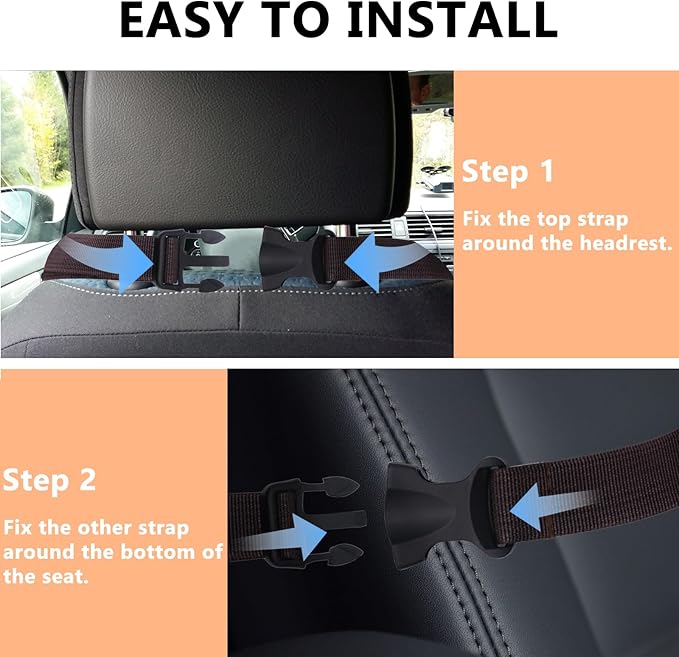 EASY TO INSTALL

Step 1

Fix the top strap around the headrest.

Step 2

Fix the other strap around the bottom of the seat.