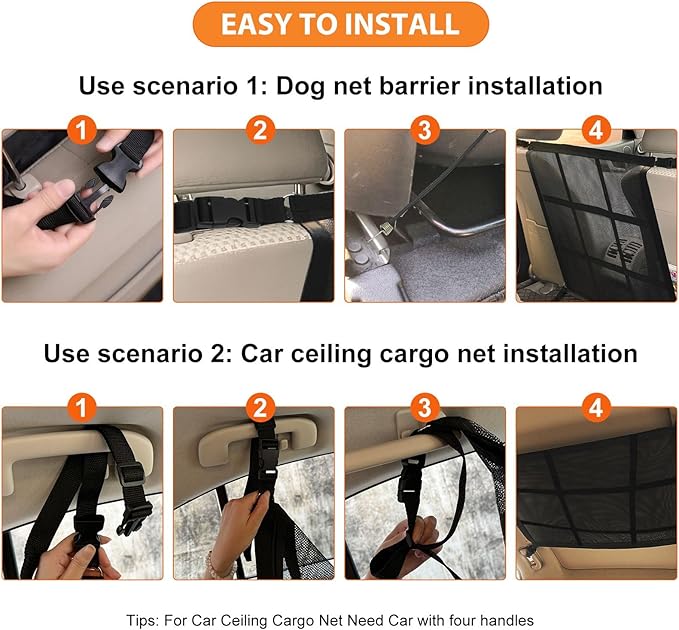 EASY TO INSTALL

Use scenario 1: Dog net barrier installation

1

2

3

4

Use scenario 2: Car ceiling cargo net installation

1

2

3

4

Tips: For Car Ceiling Cargo Net Need Car with four handles