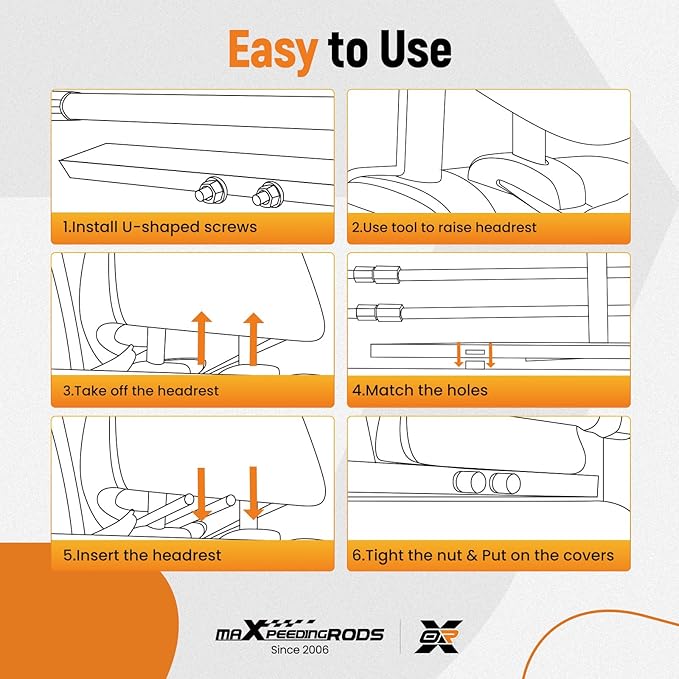 Easy to Use

1.Install U-shaped screws

2.Use tool to raise headrest

3.Take off the headrest

4.Match the holes

5.Insert the headrest

6.Tight the nut & Put on the covers

maXpeedingRODS
Since 2006

OR