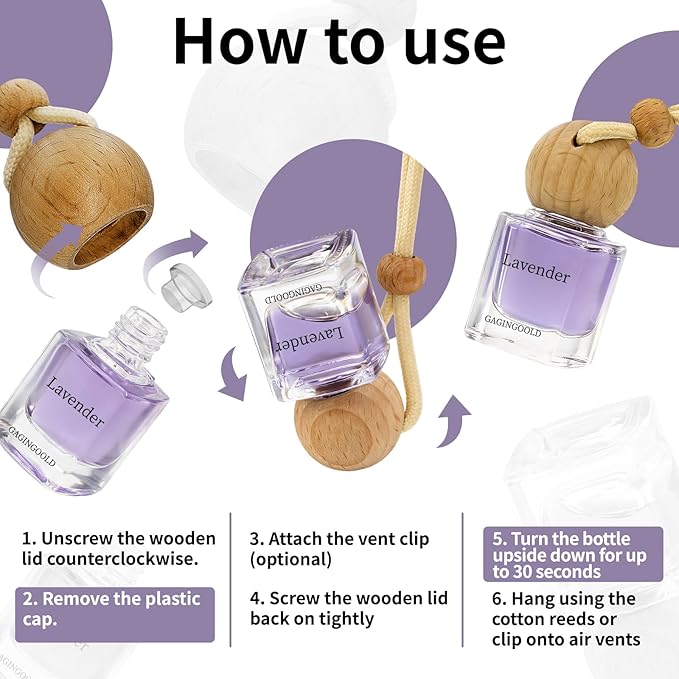 How to use

Lavender
GAGINGOOLD

Lavender
GAGINGOOLD

Lavender
GAGINGOOLD

1. Unscrew the wooden lid counterclockwise.

2. Remove the plastic cap.

3. Attach the vent clip (optional)

4. Screw the wooden lid back on tightly

5. Turn the bottle upside down for up to 30 seconds

6. Hang using the cotton reeds or clip onto air vents