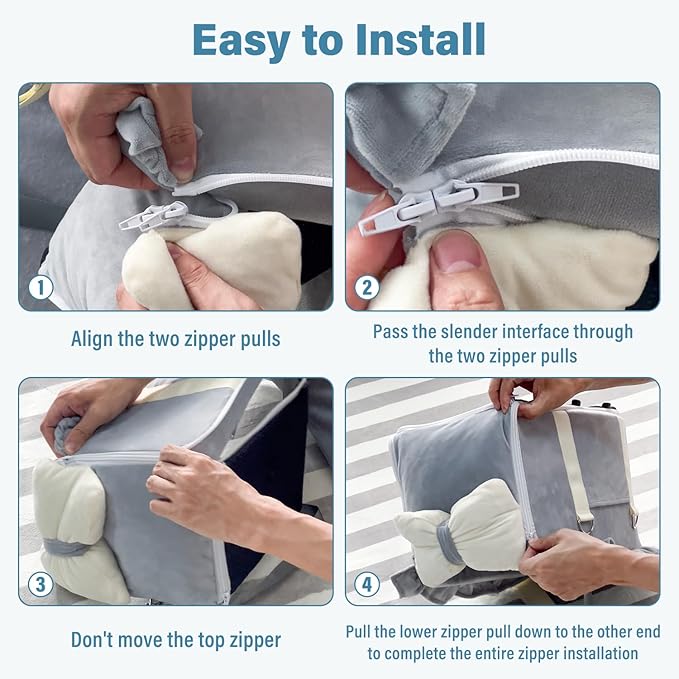 Easy to Install

1

Align the two zipper pulls

2

Pass the slender interface through the two zipper pulls

3

Don't move the top zipper

4

Pull the lower zipper pull down to the other end to complete the entire zipper installation