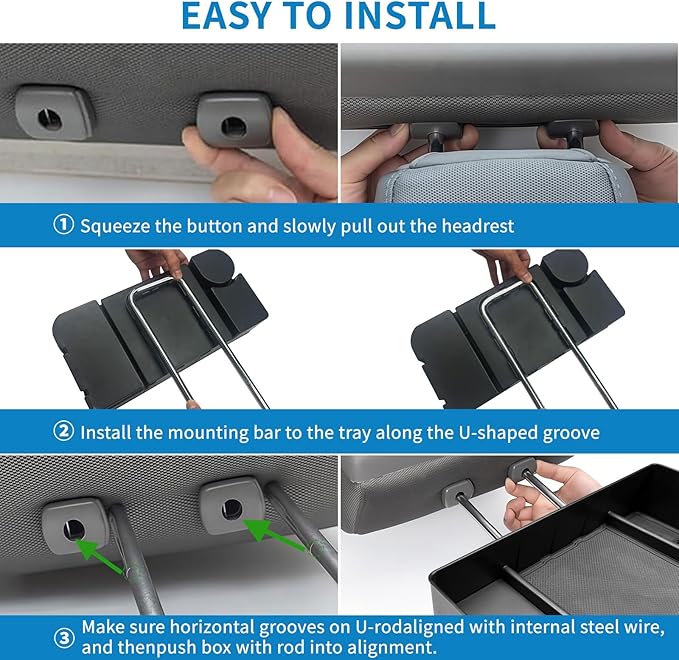 EASY TO INSTALL

① Squeeze the button and slowly pull out the headrest

② Install the mounting bar to the tray along the U-shaped groove

③ Make sure horizontal grooves on U-rodaligned with internal steel wire, and thenpush box with rod into alignment.