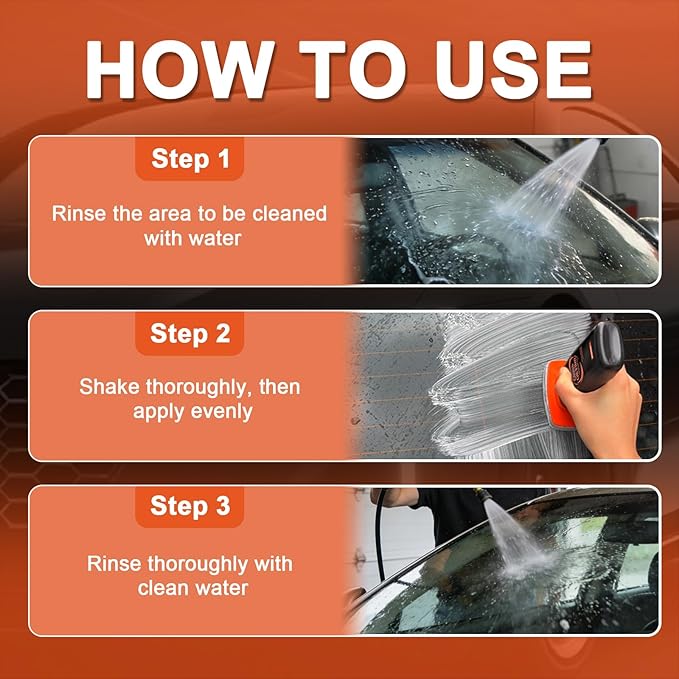 HOW TO USE

Step 1

Rinse the area to be cleaned with water

Step 2

Shake thoroughly, then apply evenly

Step 3

Rinse thoroughly with clean water