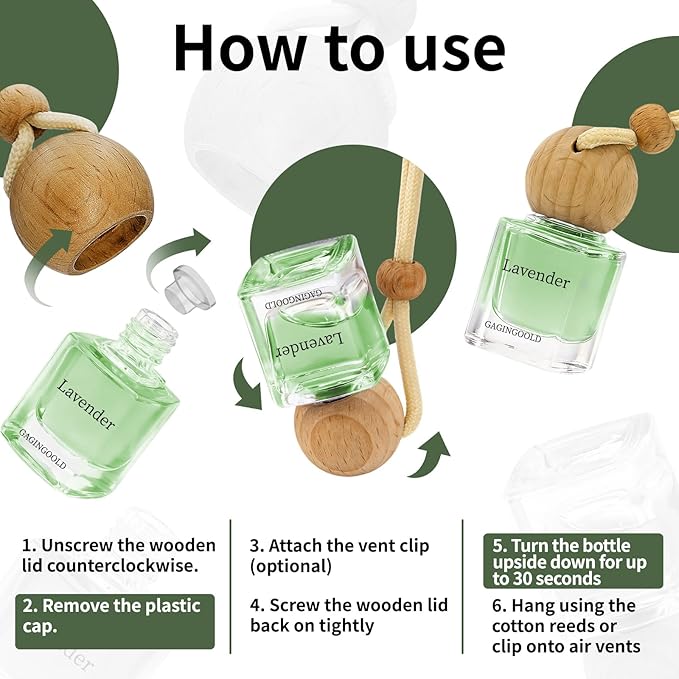 How to use

Lavender
GAGINGOOLD

Lavender
GAGINGOOLD

Lavender
GAGINGOOLD

1. Unscrew the wooden lid counterclockwise.

2. Remove the plastic cap.

3. Attach the vent clip (optional)

4. Screw the wooden lid back on tightly

5. Turn the bottle upside down for up to 30 seconds

6. Hang using the cotton reeds or clip onto air vents