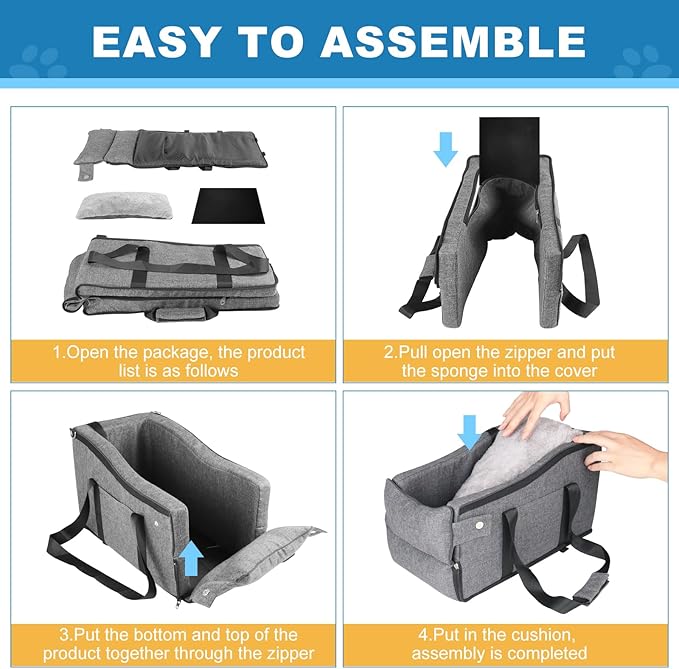 EASY TO ASSEMBLE

1.Open the package, the product list is as follows

2.Pull open the zipper and put the sponge into the cover

3.Put the bottom and top of the product together through the zipper

4.Put in the cushion, assembly is completed