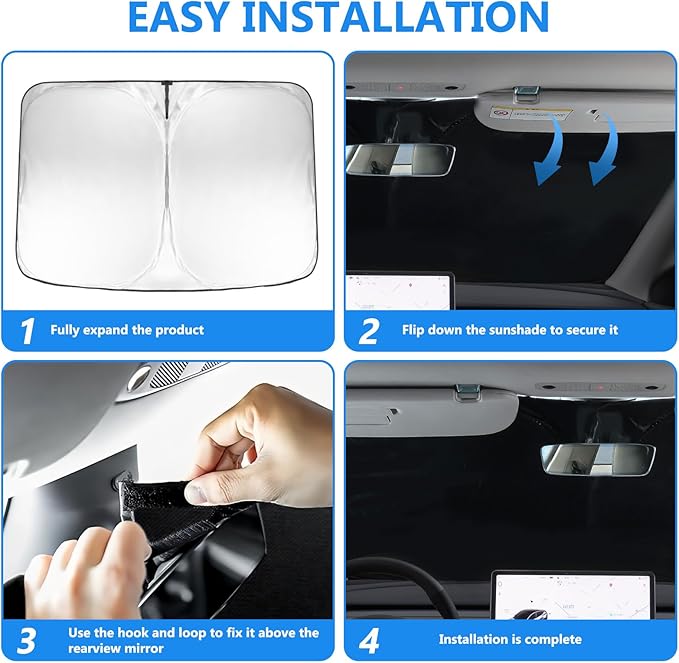 EASY INSTALLATION

1 Fully expand the product

2 Flip down the sunshade to secure it

3 Use the hook and loop to fix it above the rearview mirror

4 Installation is complete