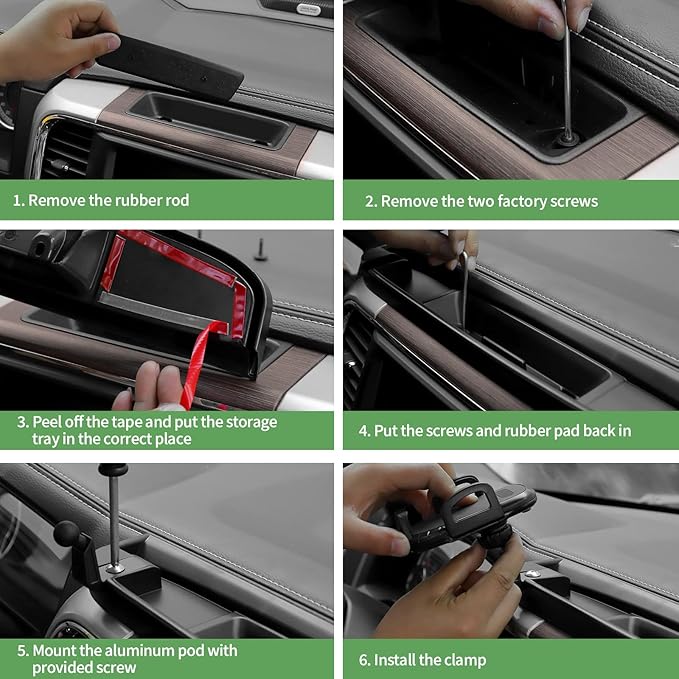 1. Remove the rubber rod

2. Remove the two factory screws

3. Peel off the tape and put the storage tray in the correct place

4. Put the screws and rubber pad back in

5. Mount the aluminum pod with provided screw

6. Install the clamp