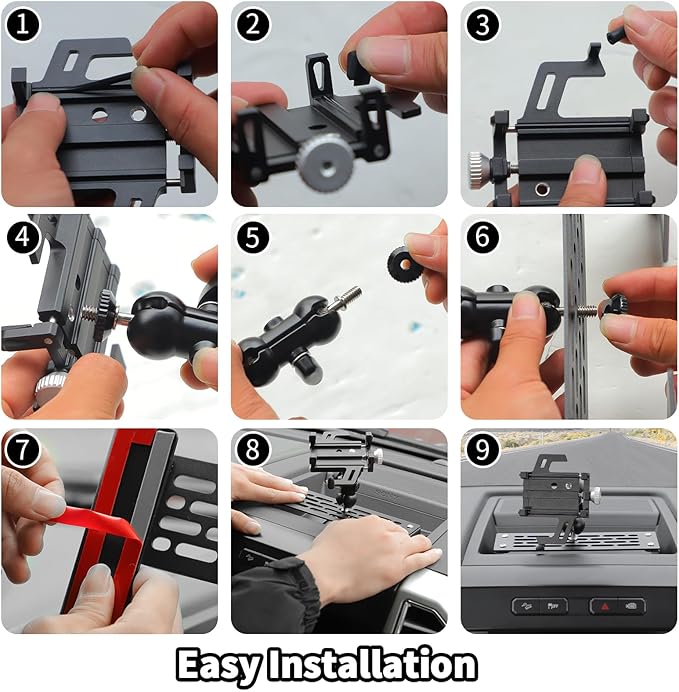 1

2

3

4

5

6

7

8

9

Easy Installation