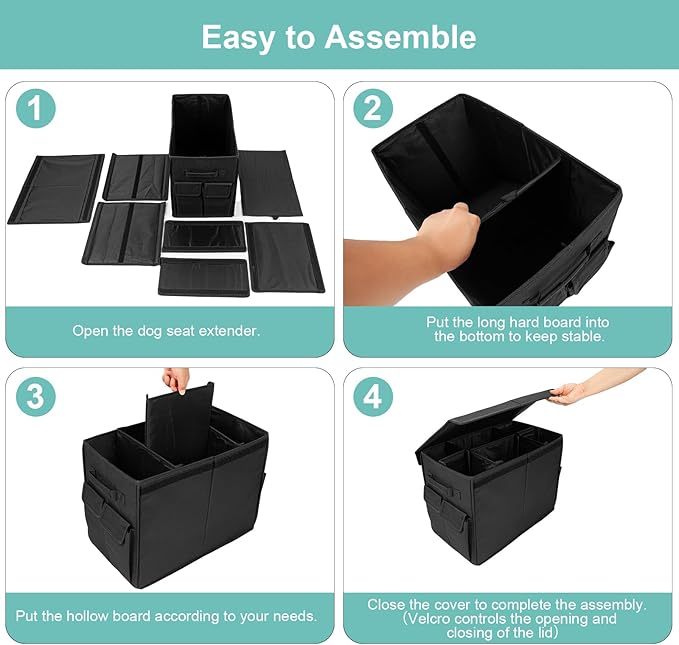 Easy to Assemble

1

Open the dog seat extender.

2

Put the long hard board into the bottom to keep stable.

3

Put the hollow board according to your needs.

4

Close the cover to complete the assembly. (Velcro controls the opening and closing of the lid)