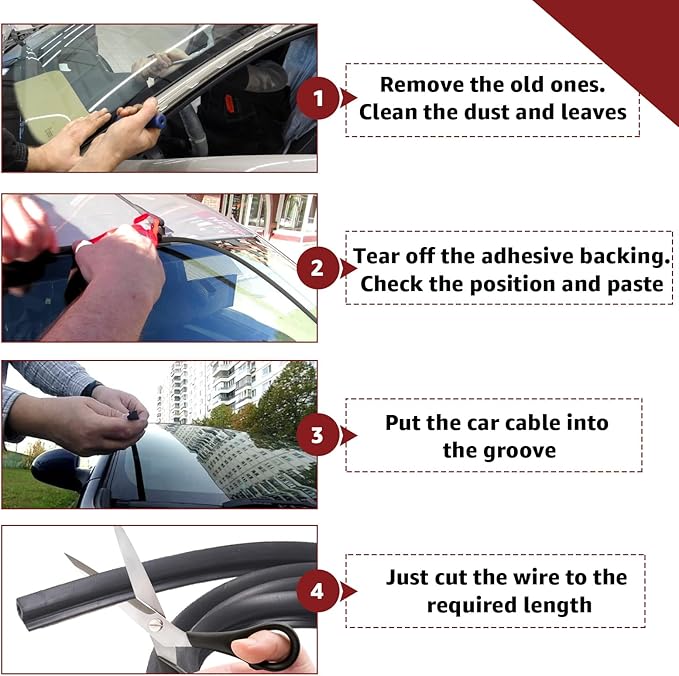 1
Remove the old ones.
Clean the dust and leaves

2
Tear off the adhesive backing.
Check the position and paste

3
Put the car cable into the groove

4
Just cut the wire to the required length