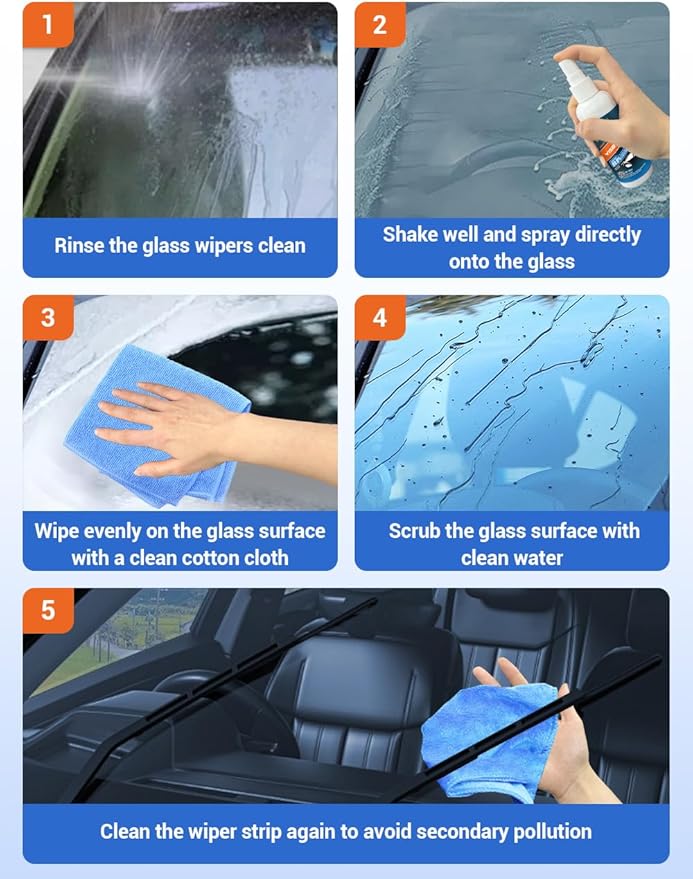 1
Rinse the glass wipers clean

2
Shake well and spray directly onto the glass

3
Wipe evenly on the glass surface with a clean cotton cloth

4
Scrub the glass surface with clean water

5
Clean the wiper strip again to avoid secondary pollution