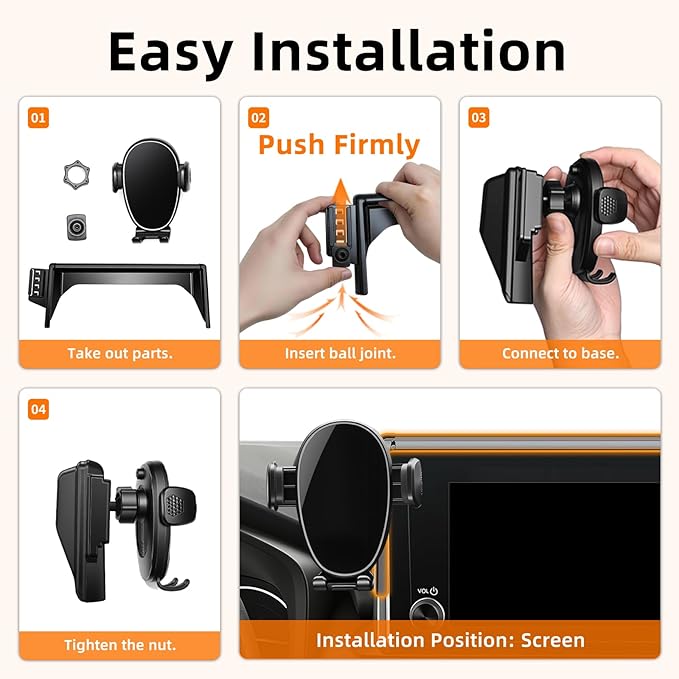 Easy Installation

01

Take out parts.

02

Push Firmly

Insert ball joint.

03

Connect to base.

04

Tighten the nut.

VOL

Installation Position: Screen