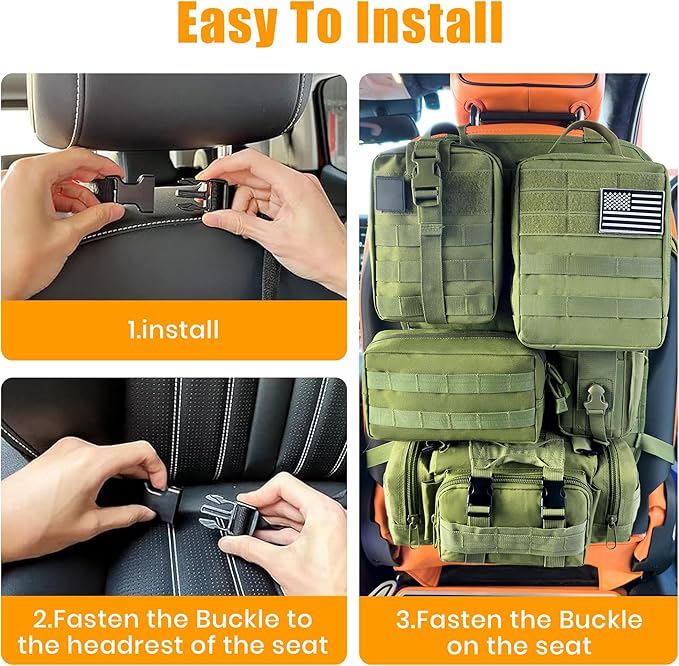 Easy To Install

1.install

2.Fasten the Buckle to the headrest of the seat

3.Fasten the Buckle on the seat