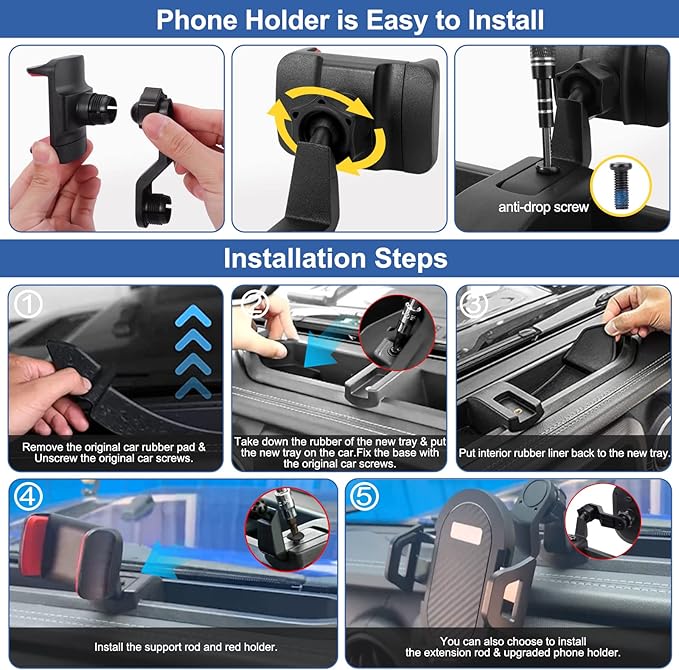 Phone Holder is Easy to Install

anti-drop screw

Installation Steps

①
Remove the original car rubber pad & Unscrew the original car screws.

②
Take down the rubber of the new tray & put the new tray on the car.Fix the base with the original car screws.

③
Put interior rubber liner back to the new tray.

④
Install the support rod and red holder.

⑤
You can also choose to install the extension rod & upgraded phone holder.