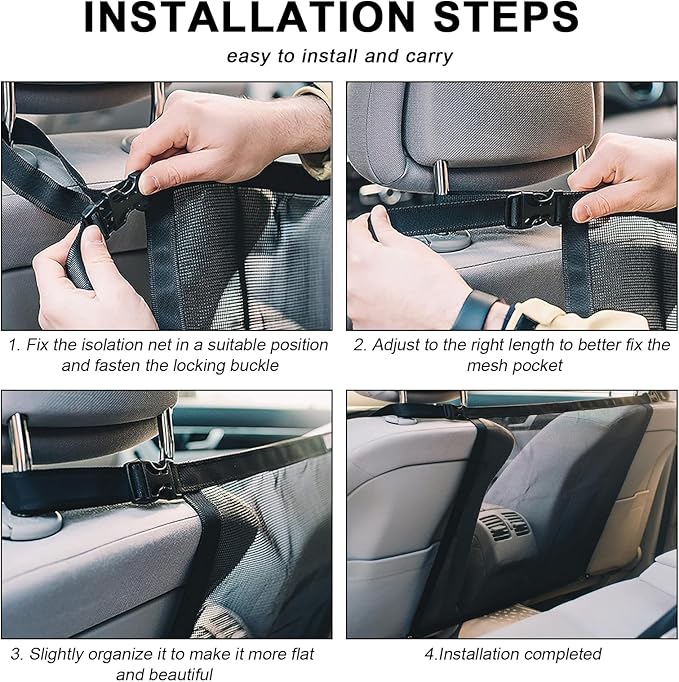 INSTALLATION STEPS

easy to install and carry

1. Fix the isolation net in a suitable position and fasten the locking buckle

2. Adjust to the right length to better fix the mesh pocket

3. Slightly organize it to make it more flat and beautiful

4.Installation completed