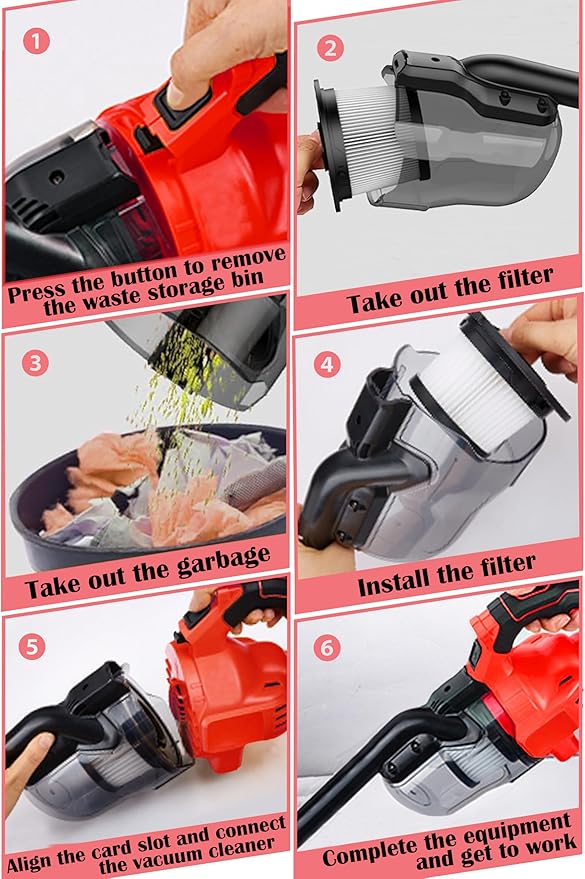 1
Press the button to remove the waste storage bin

2
Take out the filter

3
Take out the garbage

4
Install the filter

5
Align the card slot and connect the vacuum cleaner

6
Complete the equipment and get to work