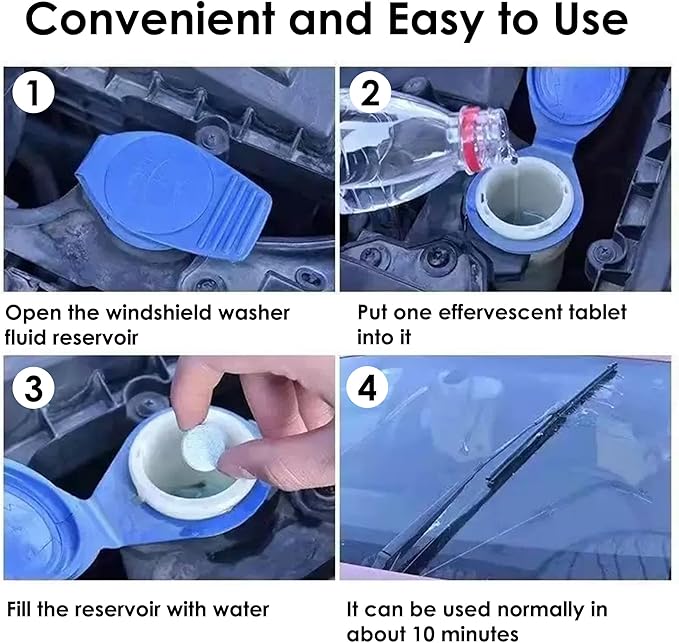 Convenient and Easy to Use

1

Open the windshield washer fluid reservoir

2

Put one effervescent tablet into it

3

Fill the reservoir with water

4

It can be used normally in about 10 minutes